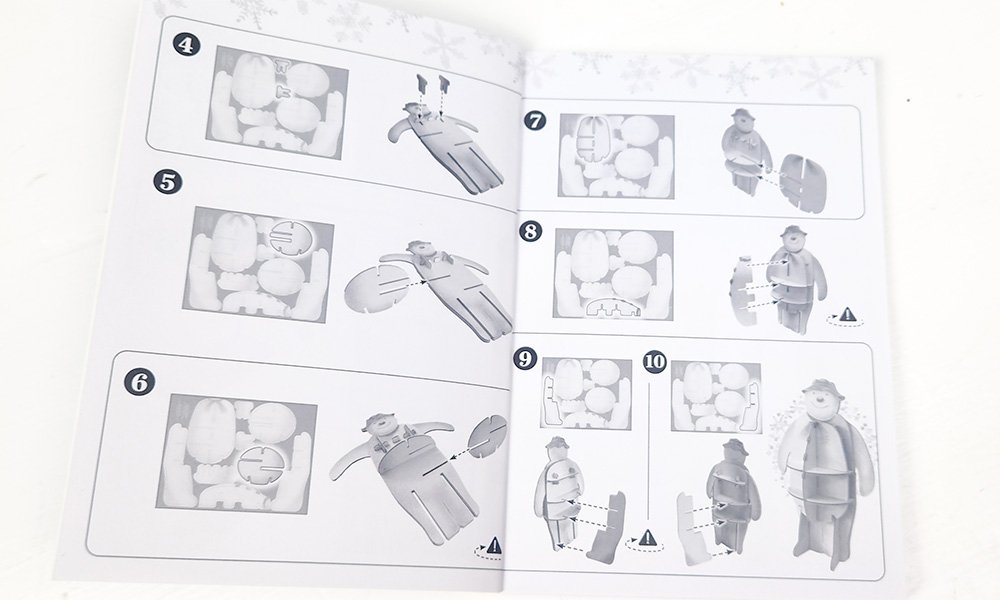 4

5

6

7

8

9

10